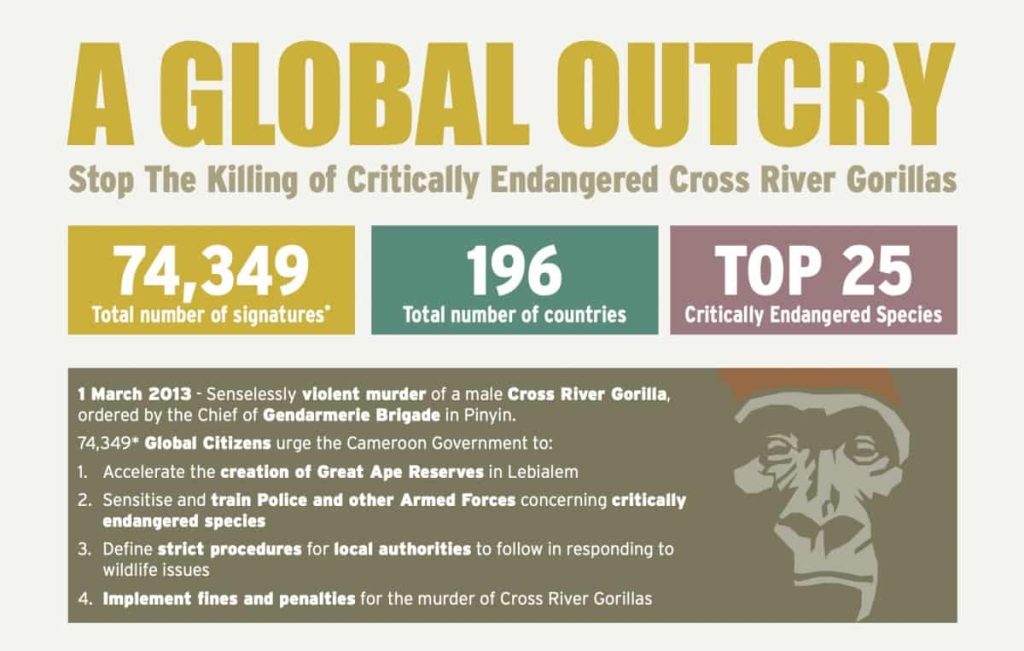 A GLOBAL OUTCRY

Stop The Killing of Critically Endangered Cross River Gorillas

74,349
Total number of signatures*

196
Total number of countries

TOP 25
Critically Endangered Species

1 March 2013 - Senselessly violent murder of a male Cross River Gorilla, ordered by the Chief of Gendarmerie Brigade in Pinyin.

74,349* Global Citizens urge the Cameroon Government to:

1. Accelerate the creation of Great Ape Reserves in Lebialem
2. Sensitise and train Police and other Armed Forces concerning critically endangered species
3. Define strict procedures for local authorities to follow in responding to wildlife issues
4. Implement fines and penalties for the murder of Cross River Gorillas